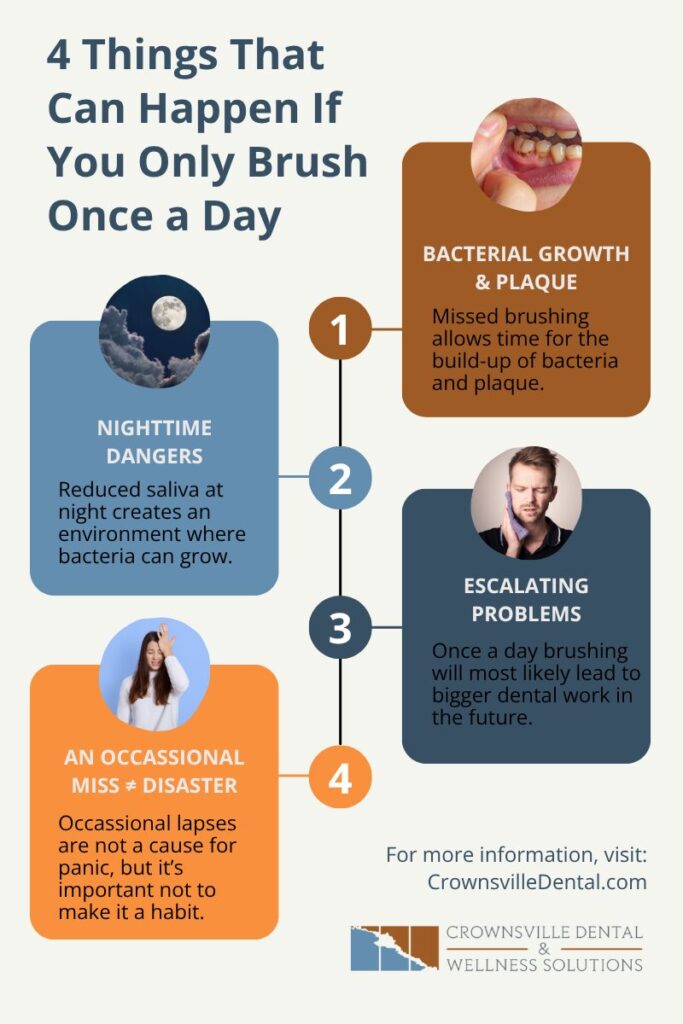 4 Things That Can Happen If You Only Brush Once a Day

1

BACTERIAL GROWTH & PLAQUE

Missed brushing allows time for the build-up of bacteria and plaque.

2

NIGHTTIME DANGERS

Reduced saliva at night creates an environment where bacteria can grow.

3

ESCALATING PROBLEMS

Once a day brushing will most likely lead to bigger dental work in the future.

4

AN OCCASSIONAL MISS ≠ DISASTER

Occassional lapses are not a cause for panic, but it's important not to make it a habit.

For more information, visit: CrownsvilleDental.com

CROWNSVILLE DENTAL & WELLNESS SOLUTIONS